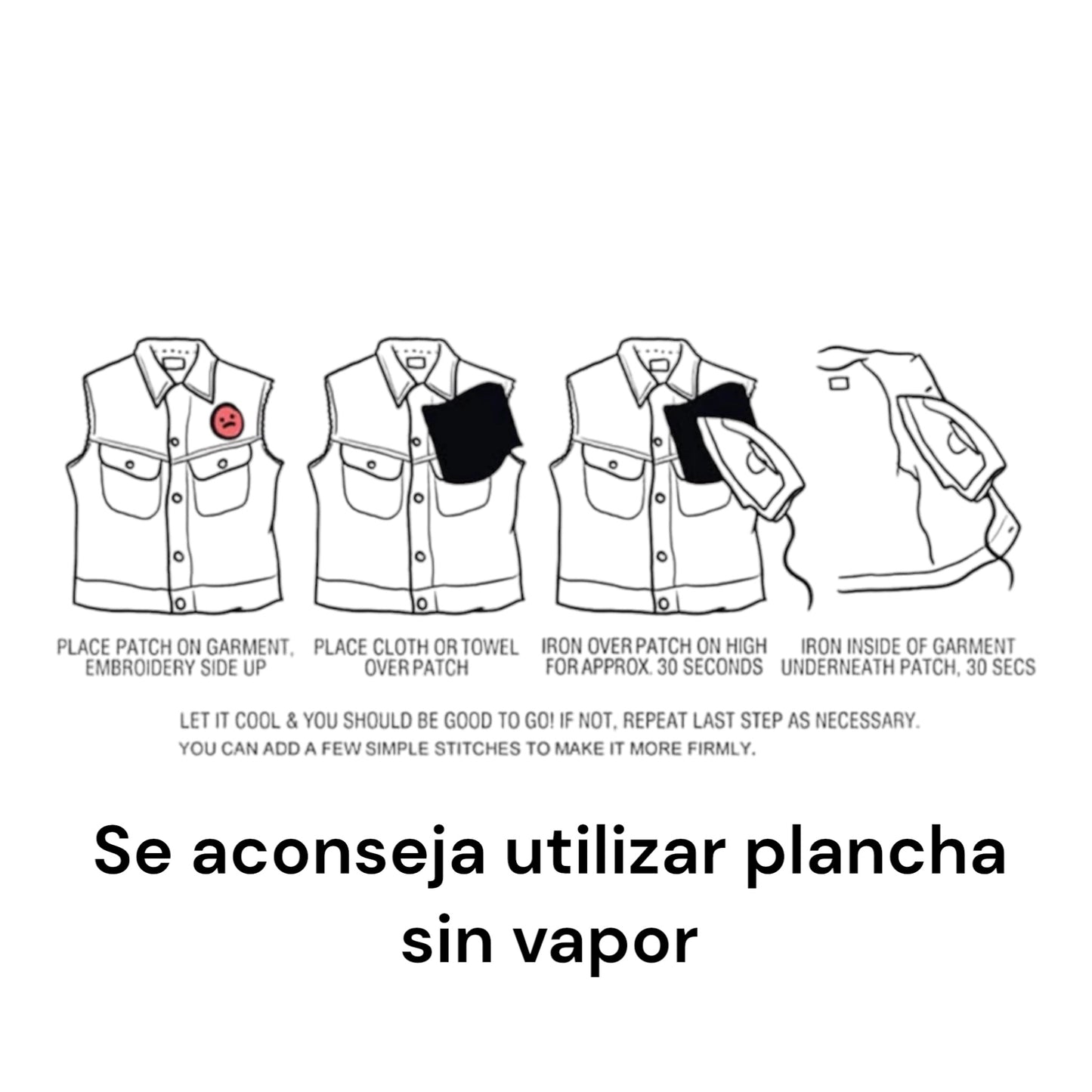 PLACE PATCH ON GARMENT, EMBROIDERY SIDE UP

PLACE CLOTH OR TOWEL OVER PATCH

IRON OVER PATCH ON HIGH FOR APPROX. 30 SECONDS

IRON INSIDE OF GARMENT UNDERNEATH PATCH, 30 SECS

LET IT COOL & YOU SHOULD BE GOOD TO GO! IF NOT, REPEAT LAST STEP AS NECESSARY.
YOU CAN ADD A FEW SIMPLE STITCHES TO MAKE IT MORE FIRMLY.

Se aconseja utilizar plancha sin vapor