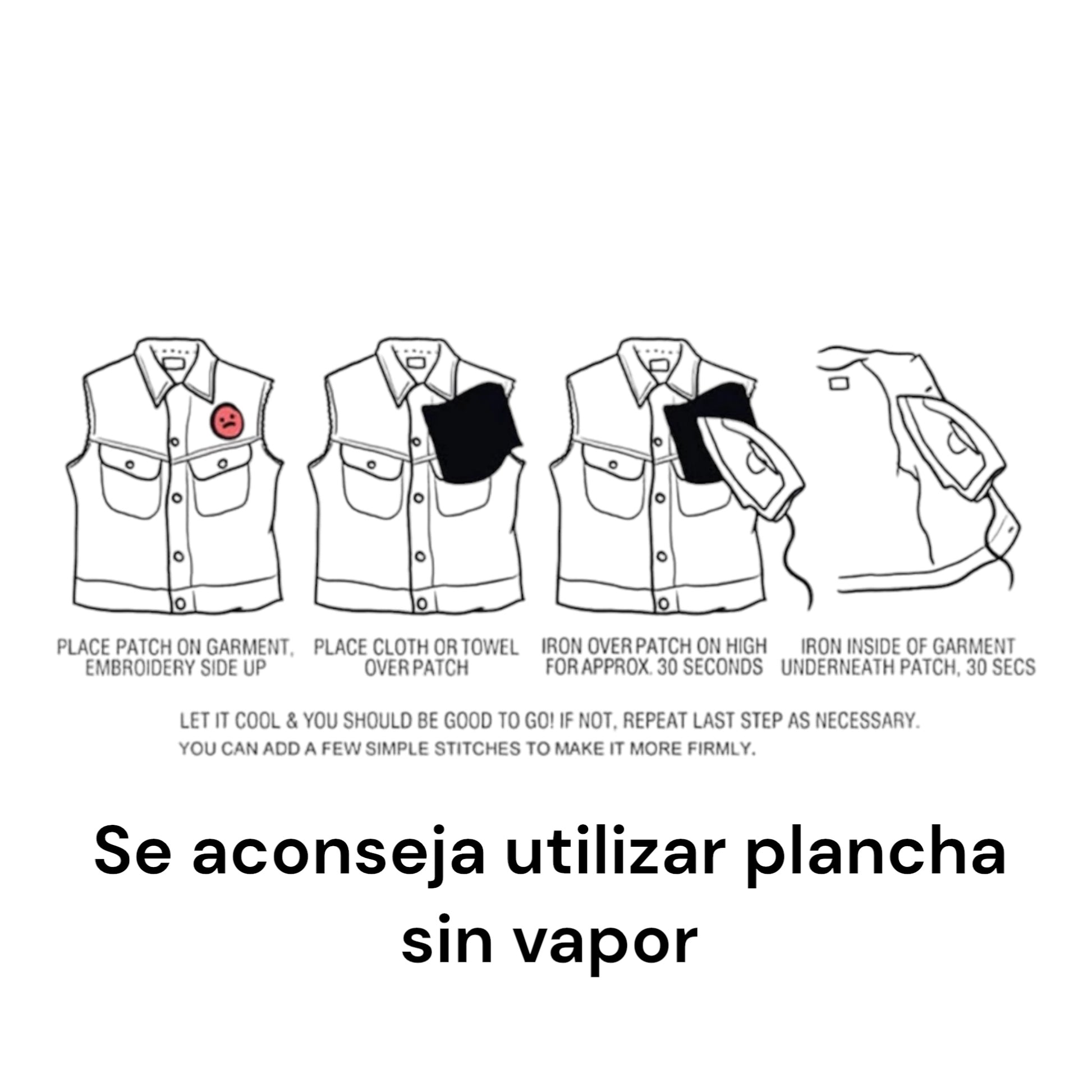 PLACE PATCH ON GARMENT, EMBROIDERY SIDE UP

PLACE CLOTH OR TOWEL OVER PATCH

IRON OVER PATCH ON HIGH FOR APPROX. 30 SECONDS

IRON INSIDE OF GARMENT UNDERNEATH PATCH, 30 SECS

LET IT COOL & YOU SHOULD BE GOOD TO GO! IF NOT, REPEAT LAST STEP AS NECESSARY.
YOU CAN ADD A FEW SIMPLE STITCHES TO MAKE IT MORE FIRMLY.

Se aconseja utilizar plancha sin vapor